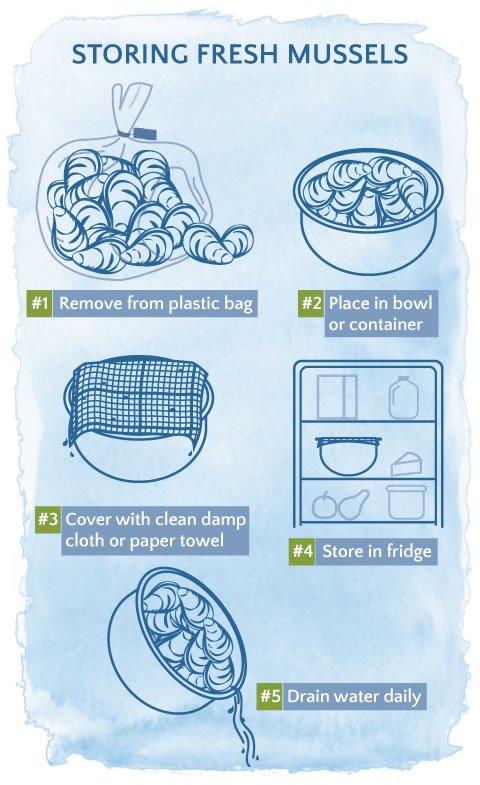 STORING FRESH MUSSELS

#1 Remove from plastic bag

#2 Place in bowl or container

#3 Cover with clean damp cloth or paper towel

#4 Store in fridge

#5 Drain water daily